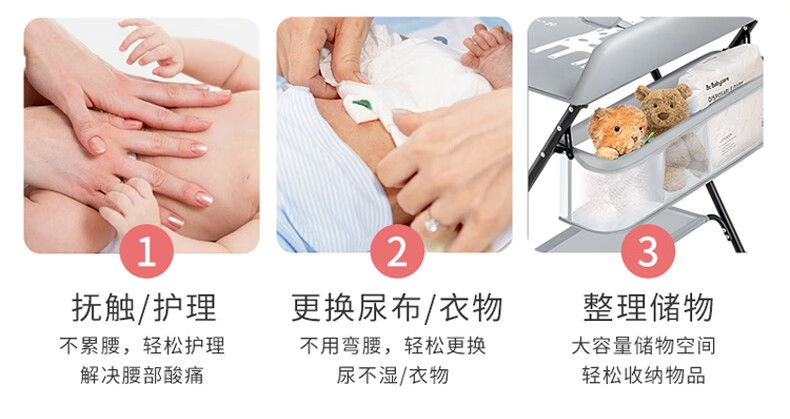 1
抚触/护理
不累腰，轻松护理
解决腰部酸痛

2
更换尿布/衣物
不用弯腰，轻松更换
尿不湿/衣物

3
整理储物
大容量储物空间
轻松收纳物品