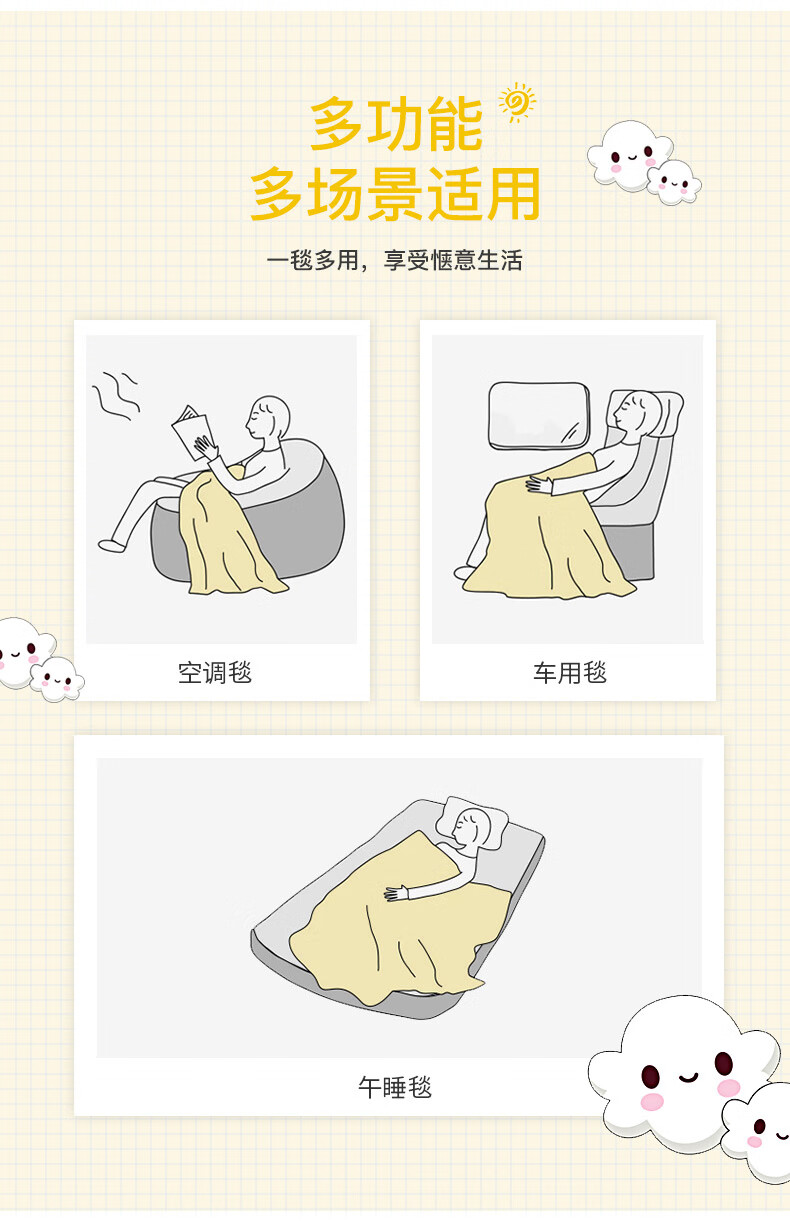 多功能
多场景适用

一毯多用，享受惬意生活

空调毯

车用毯

午睡毯