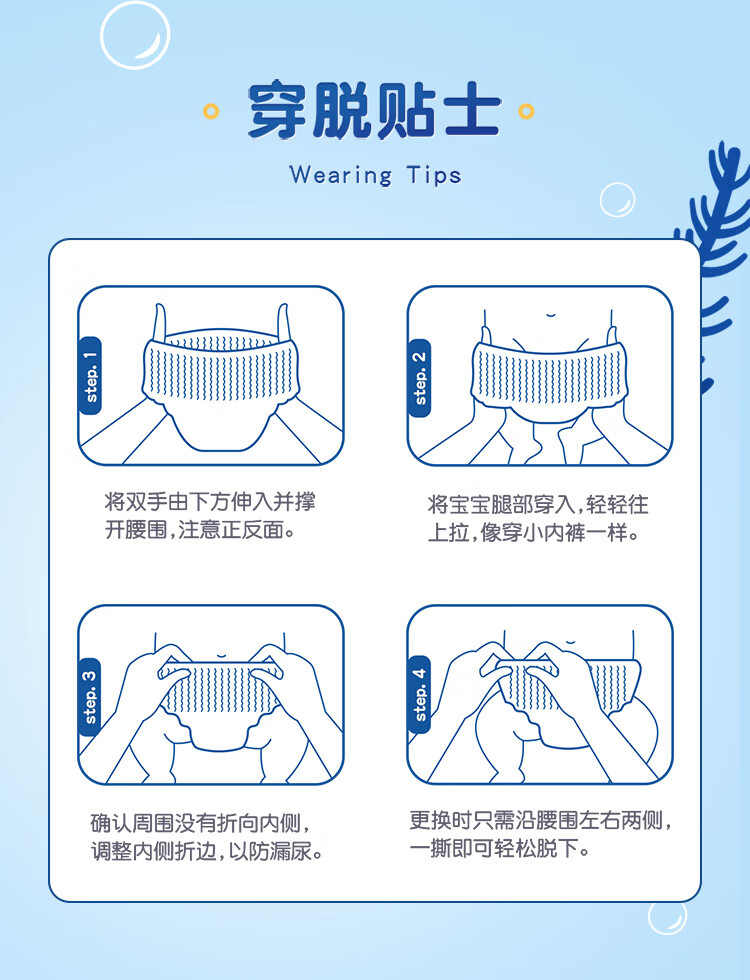 穿脱贴士

Wearing Tips

step. 1

将双手由下方伸入并撑开腰围,注意正反面。

step. 2

将宝宝腿部穿入,轻轻往上拉,像穿小内裤一样。

step. 3

确认周围没有折向内侧,调整内侧折边,以防漏尿。

step. 4

更换时只需沿腰围左右两侧,一撕即可轻松脱下。