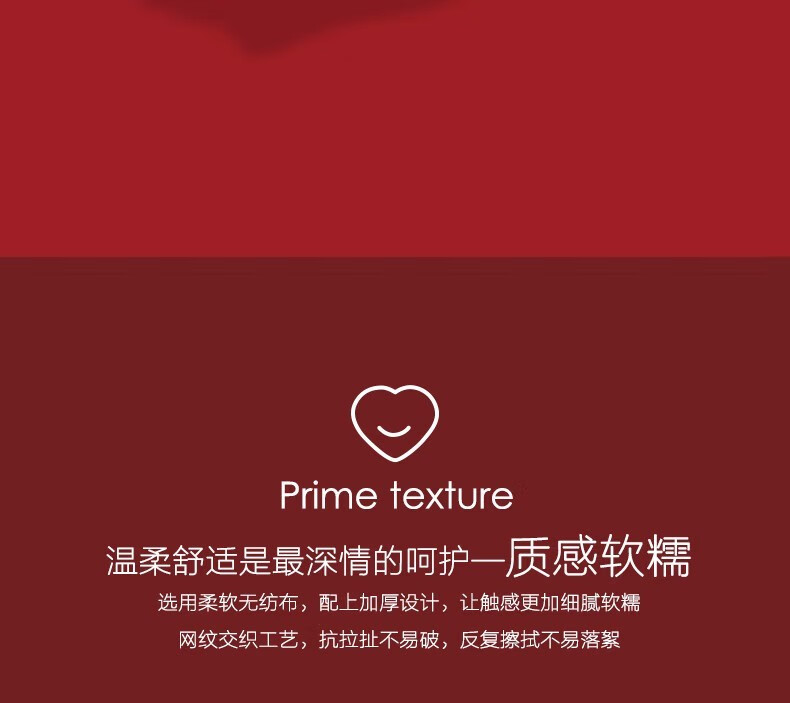 Prime texture

温柔舒适是最深情的呵护—质感软糯

选用柔软无纺布，配上加厚设计，让触感更加细腻软糯

网纹交织工艺，抗拉扯不易破，反复擦拭不易落絮