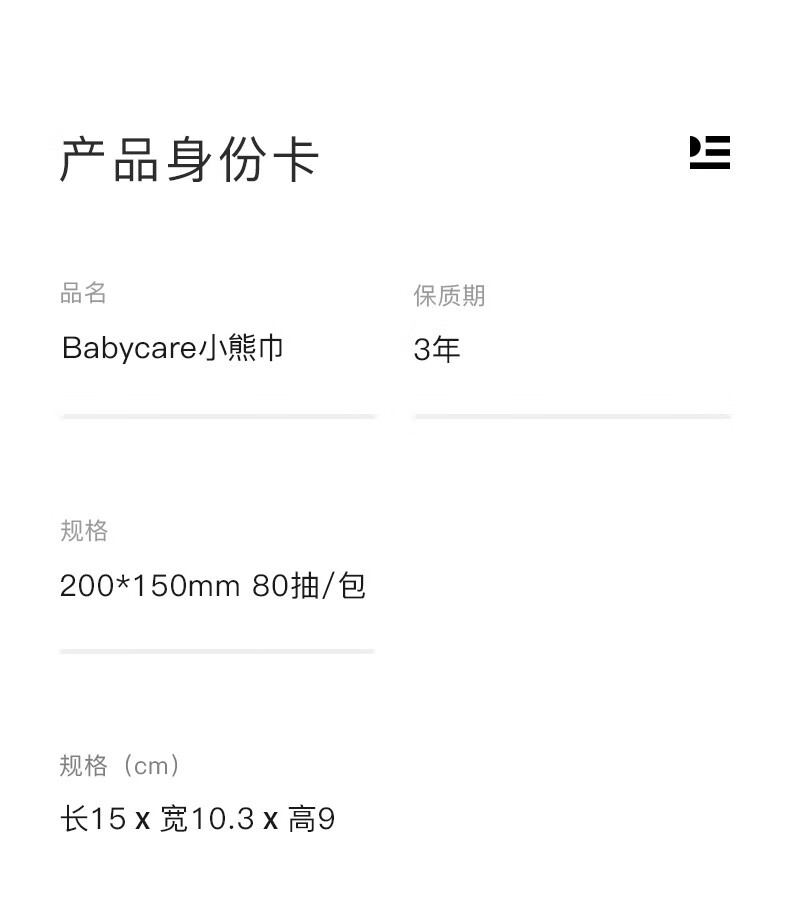 产品身份卡

品名
Babycare小熊巾

保质期
3年

规格
200*150mm 80抽/包

规格（cm）
长15 x 宽10.3 x 高9