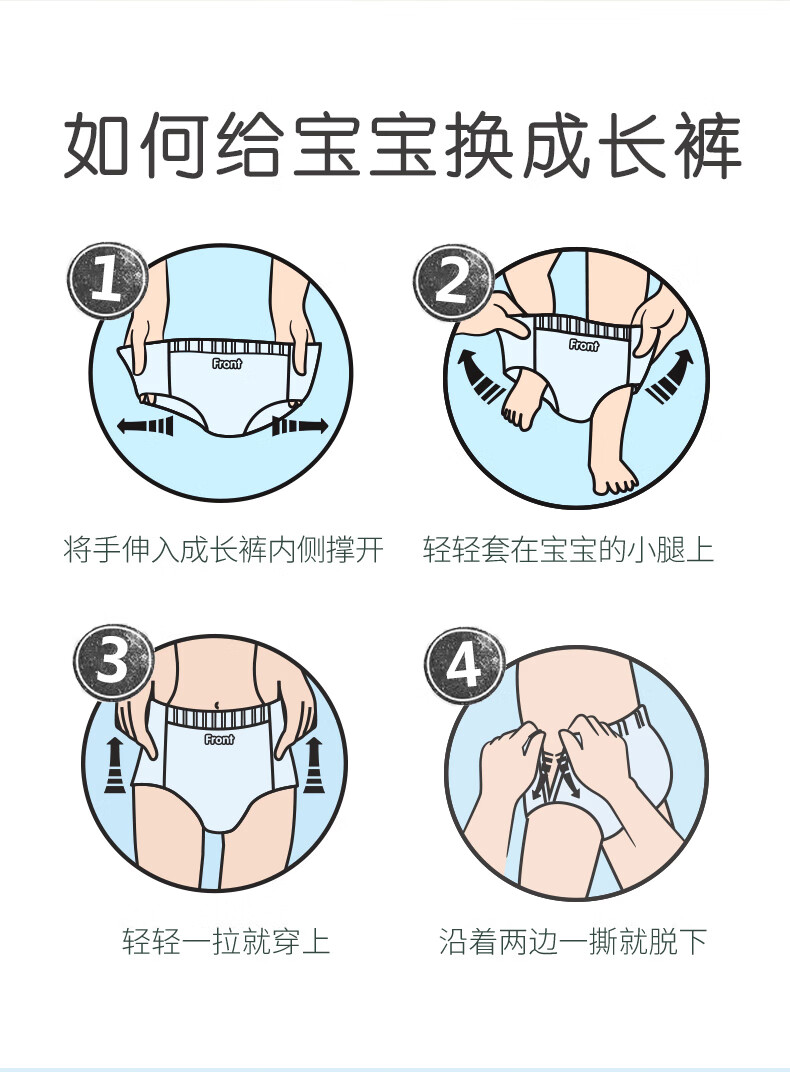 如何给宝宝换成长裤

1

Front

将手伸入成长裤内侧撑开

2

Front

轻轻套在宝宝的小腿上

3

Front

轻轻一拉就穿上

4

沿着两边一撕就脱下