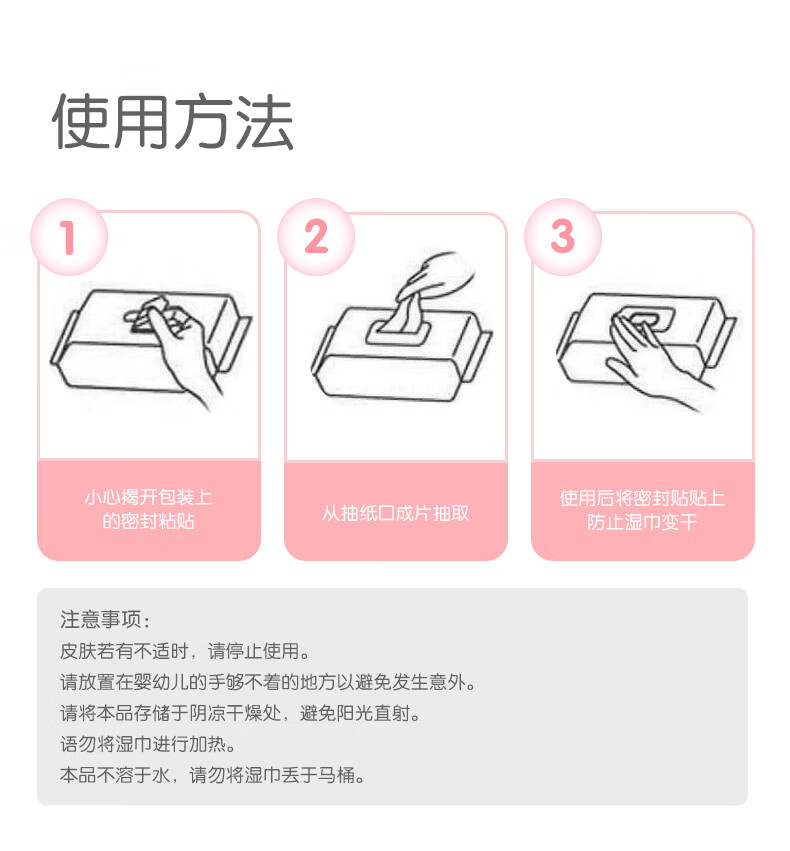 使用方法

1

小心揭开包装上的密封粘贴

2

从抽纸口成片抽取

3

使用后将密封贴贴上防止湿巾变干

注意事项：

皮肤若有不适时，请停止使用。

请放置在婴幼儿的手够不着的地方以避免发生意外。

请将本品存储于阴凉干燥处，避免阳光直射。

语勿将湿巾进行加热。

本品不溶于水，请勿将湿巾丢于马桶。