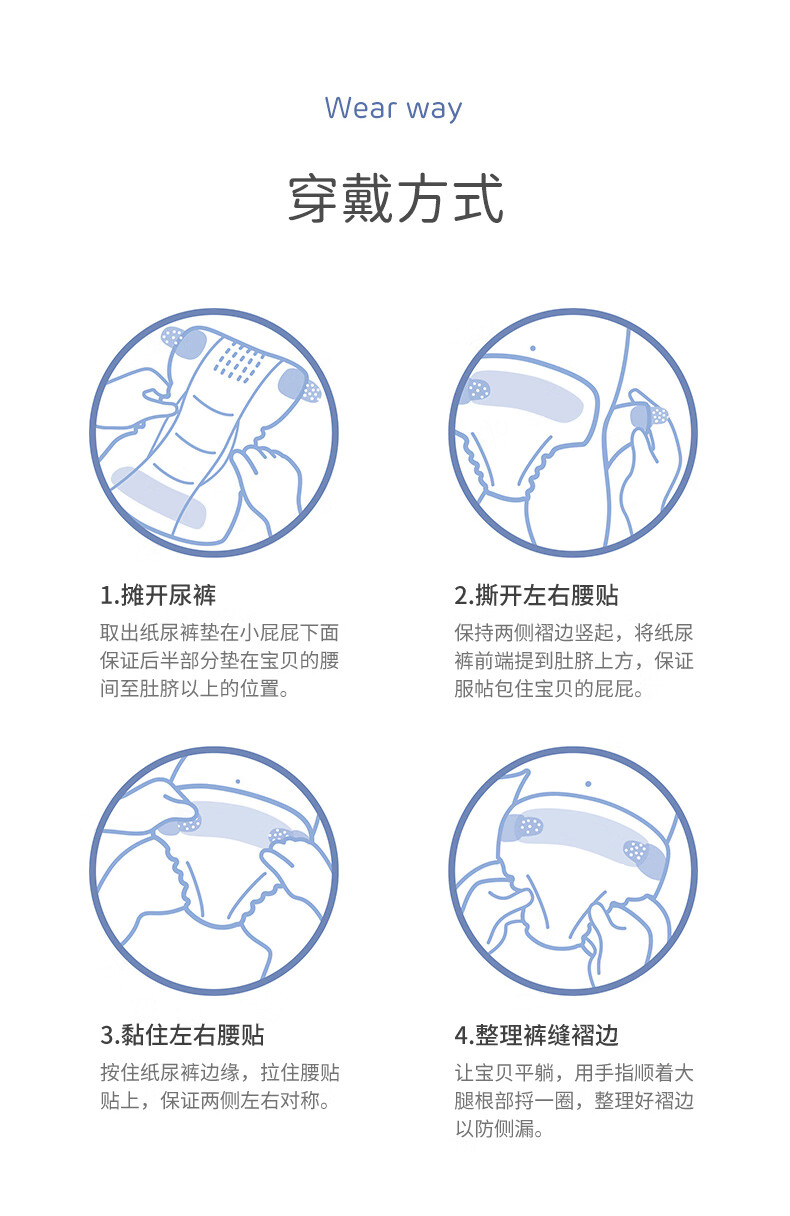 Wear way

穿戴方式

1.摊开尿裤

取出纸尿裤垫在小屁屁下面保证后半部分垫在宝贝的腰间至肚脐以上的位置。

2.撕开左右腰贴

保持两侧褶边竖起，将纸尿裤前端提到肚脐上方，保证服帖包住宝贝的屁屁。

3.黏住左右腰贴

按住纸尿裤边缘，拉住腰贴贴上，保证两侧左右对称。

4.整理裤缝褶边

让宝贝平躺，用手指顺着大腿根部捋一圈，整理好褶边以防侧漏。