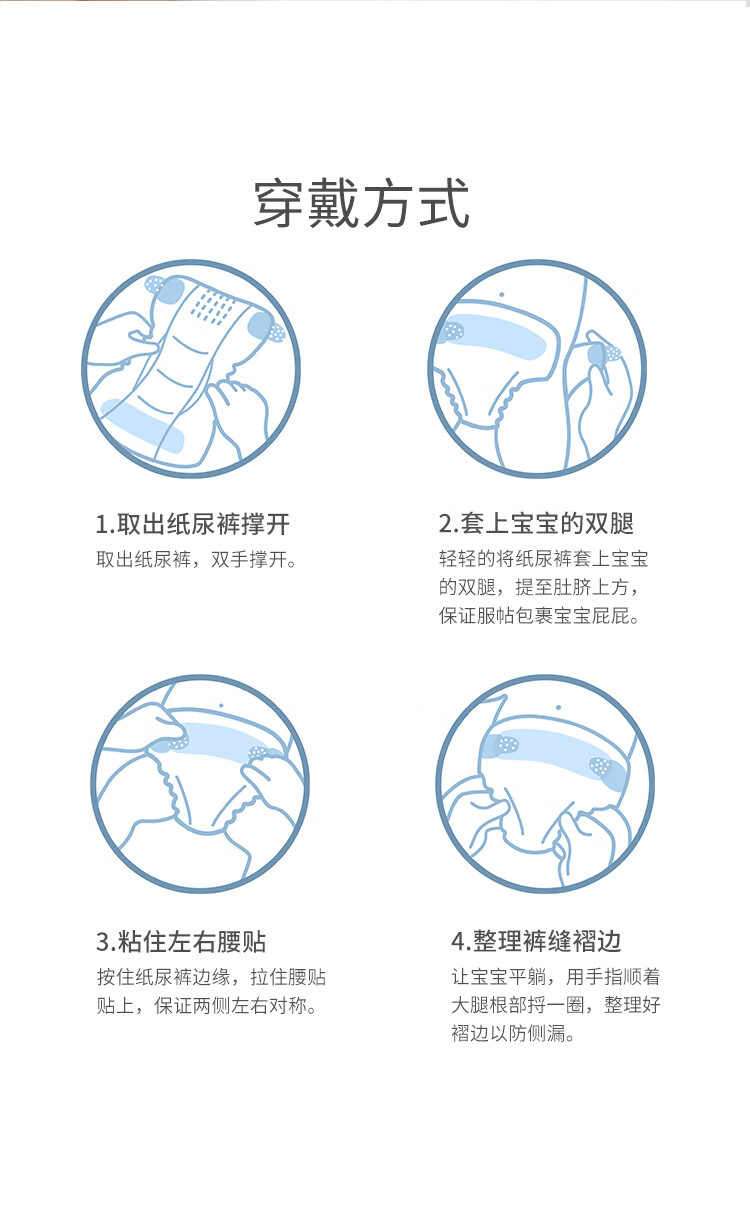 穿戴方式

1.取出纸尿裤撑开

取出纸尿裤，双手撑开。

2.套上宝宝的双腿

轻轻的将纸尿裤套上宝宝的双腿，提至肚脐上方，保证服帖包裹宝宝屁屁。

3.粘住左右腰贴

按住纸尿裤边缘，拉住腰贴贴上，保证两侧左右对称。

4.整理裤缝褶边

让宝宝平躺，用手指顺着大腿根部捋一圈，整理好褶边以防侧漏。