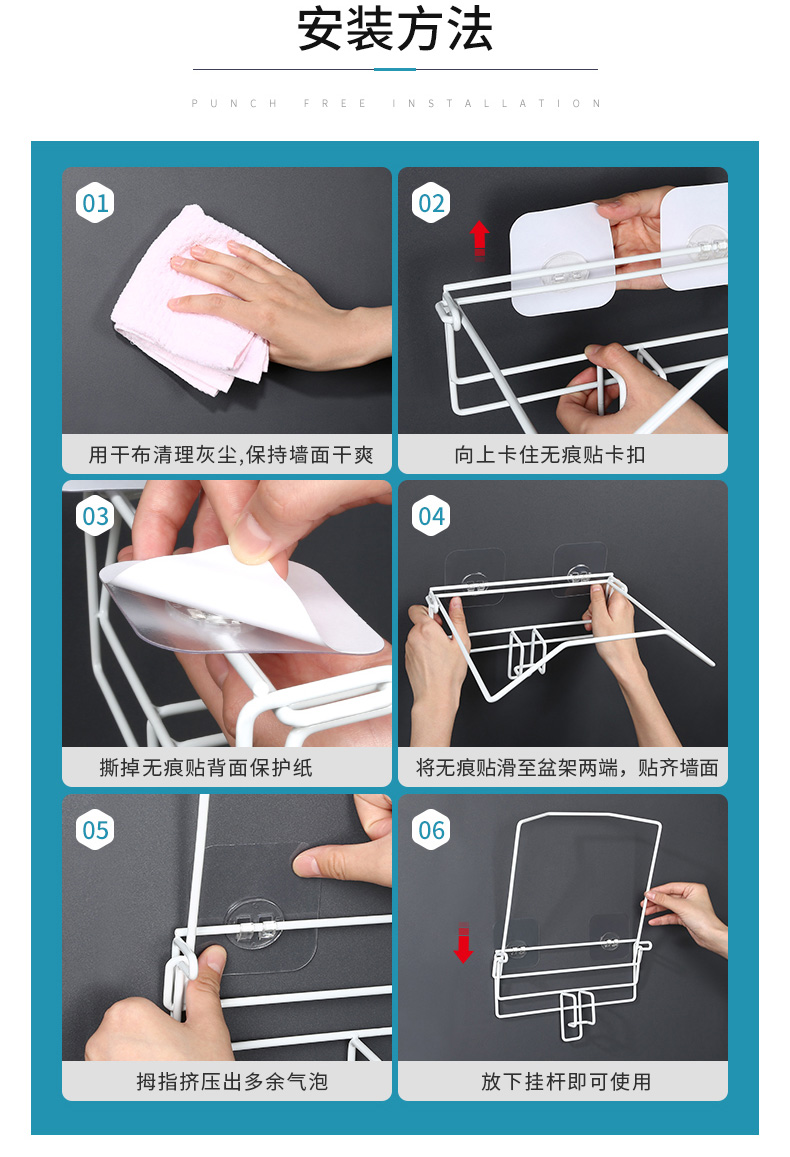 安装方法

PUNCH FREE INSTALLATION

01

用干布清理灰尘,保持墙面干爽

02

向上卡住无痕贴卡扣

03

撕掉无痕贴背面保护纸

04

将无痕贴滑至盆架两端，贴齐墙面

05

拇指挤压出多余气泡

06

放下挂杆即可使用