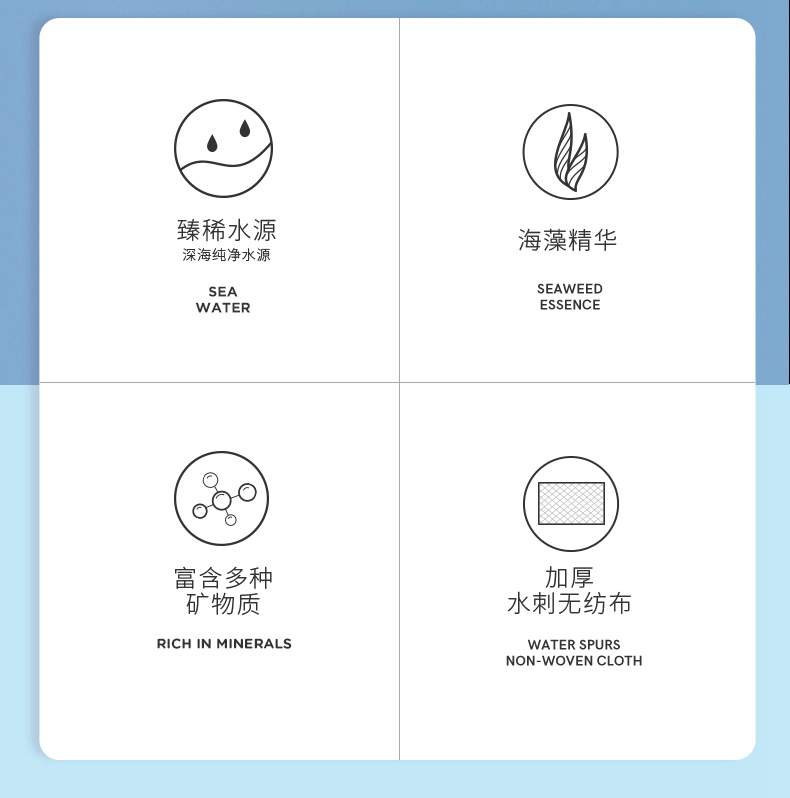 臻稀水源
深海纯净水源

SEA
WATER

海藻精华

SEAWEED
ESSENCE

富含多种
矿物质

RICH IN MINERALS

加厚
水刺无纺布

WATER SPURS
NON-WOVEN CLOTH