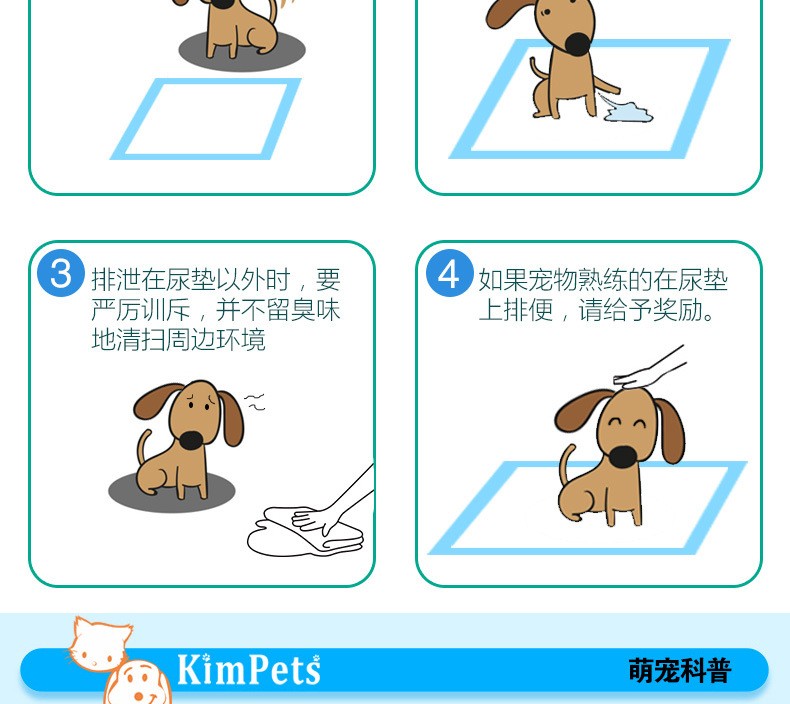 3 排泄在尿垫以外时，要严厉训斥，并不留臭味地清扫周边环境

4 如果宠物熟练的在尿垫上排便，请给予奖励。

KimPets

萌宠科普