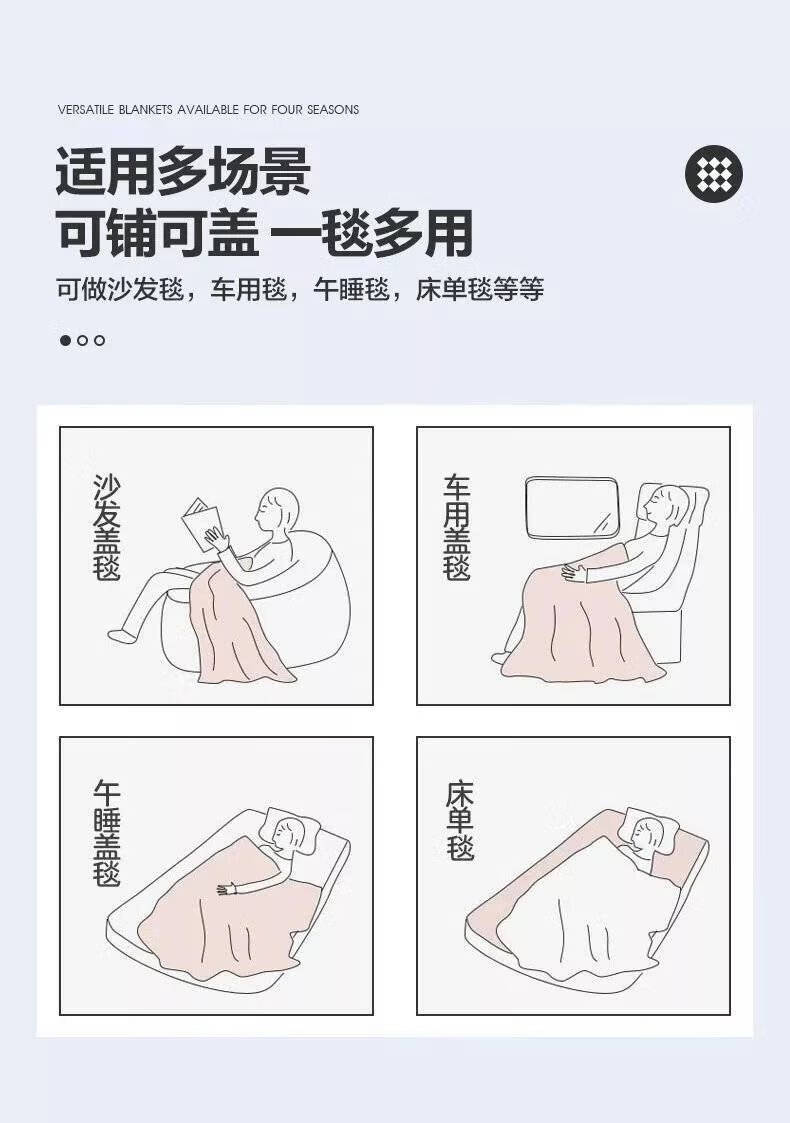 VERSATILE BLANKETS AVAILABLE FOR FOUR SEASONS

适用多场景
可铺可盖 一毯多用

可做沙发毯，车用毯，午睡毯，床单毯等等

沙发盖毯

车用盖毯

午睡盖毯

床单毯