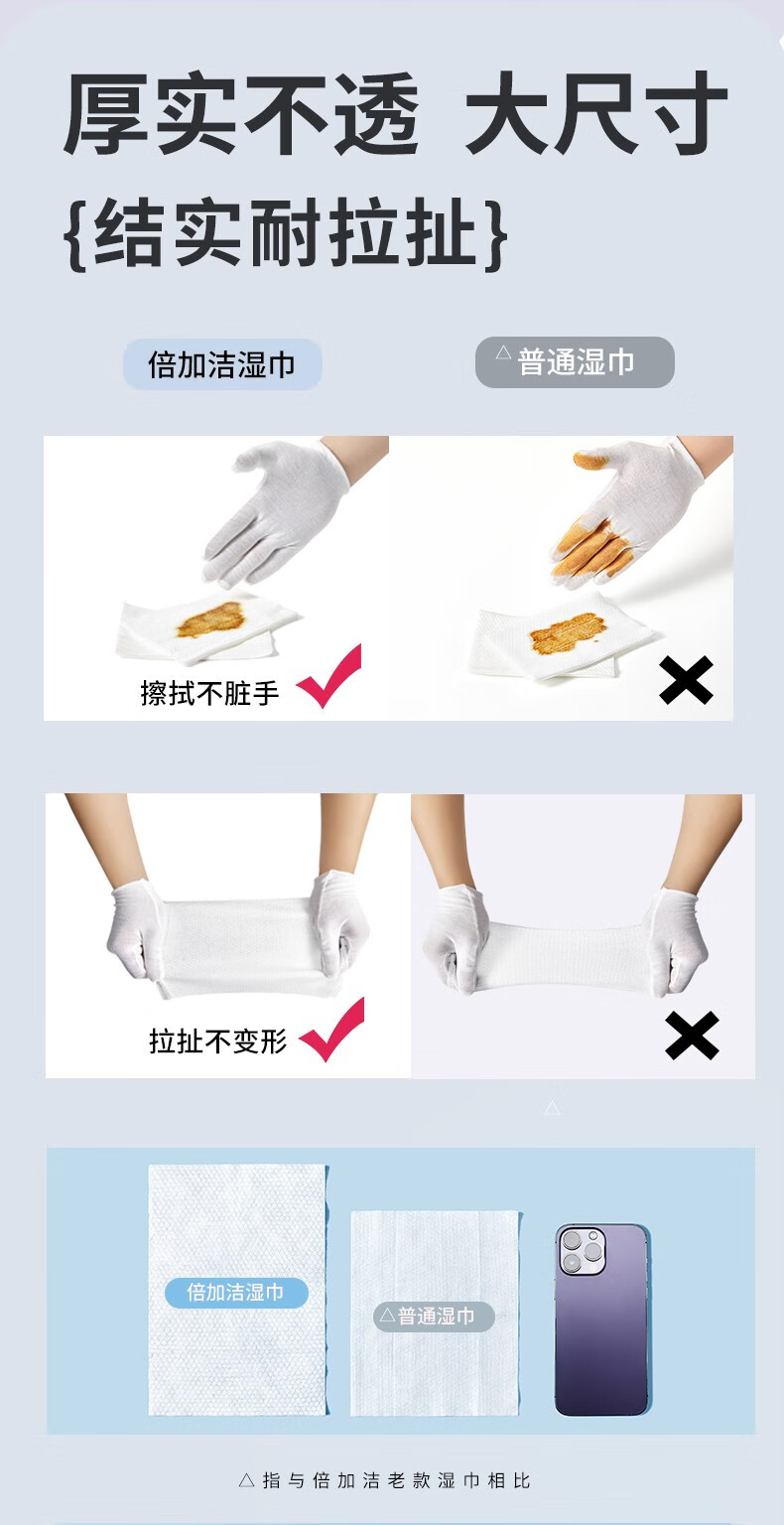 厚实不透 大尺寸
{结实耐拉扯}

倍加洁湿巾

△普通湿巾

擦拭不脏手

拉扯不变形

△

倍加洁湿巾

△普通湿巾

△指与倍加洁老款湿巾相比