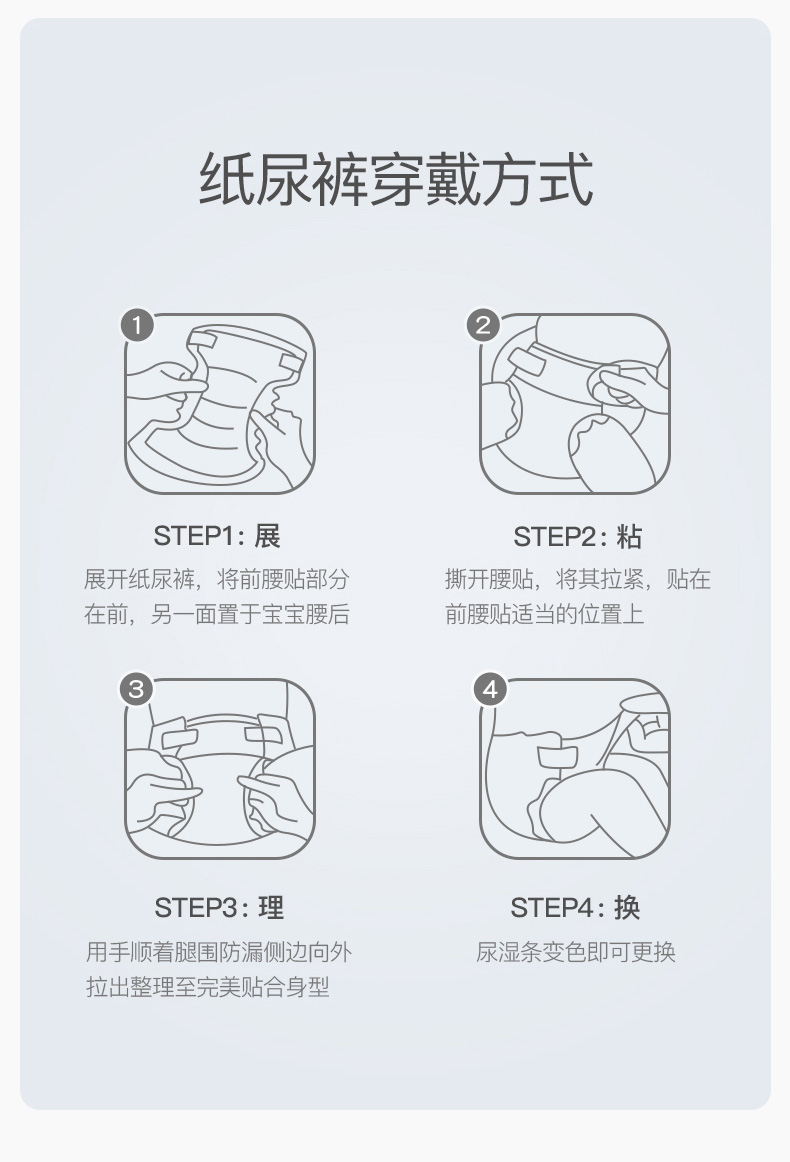 纸尿裤穿戴方式

1

STEP1：展

展开纸尿裤，将前腰贴部分在前，另一面置于宝宝腰后

2

STEP2：粘

撕开腰贴，将其拉紧，贴在前腰贴适当的位置上

3

STEP3：理

用手顺着腿围防漏侧边向外拉出整理至完美贴合身型

4

STEP4：换

尿湿条变色即可更换